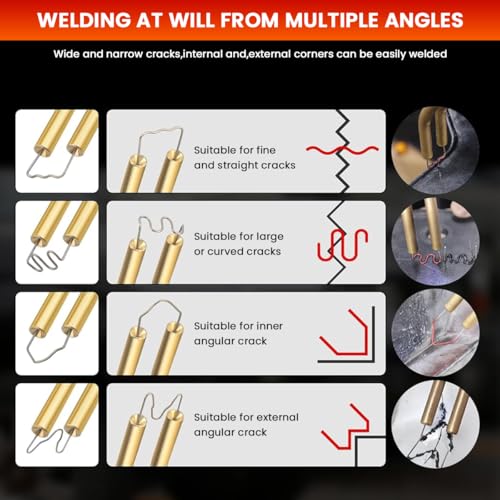 WELDING AT WILL FROM MULTIPLE ANGLES

Wide and narrow cracks,internal and,external corners can be easily welded

Suitable for fine and straight cracks

Suitable for large or curved cracks

Suitable for inner angular crack

Suitable for external angular crack